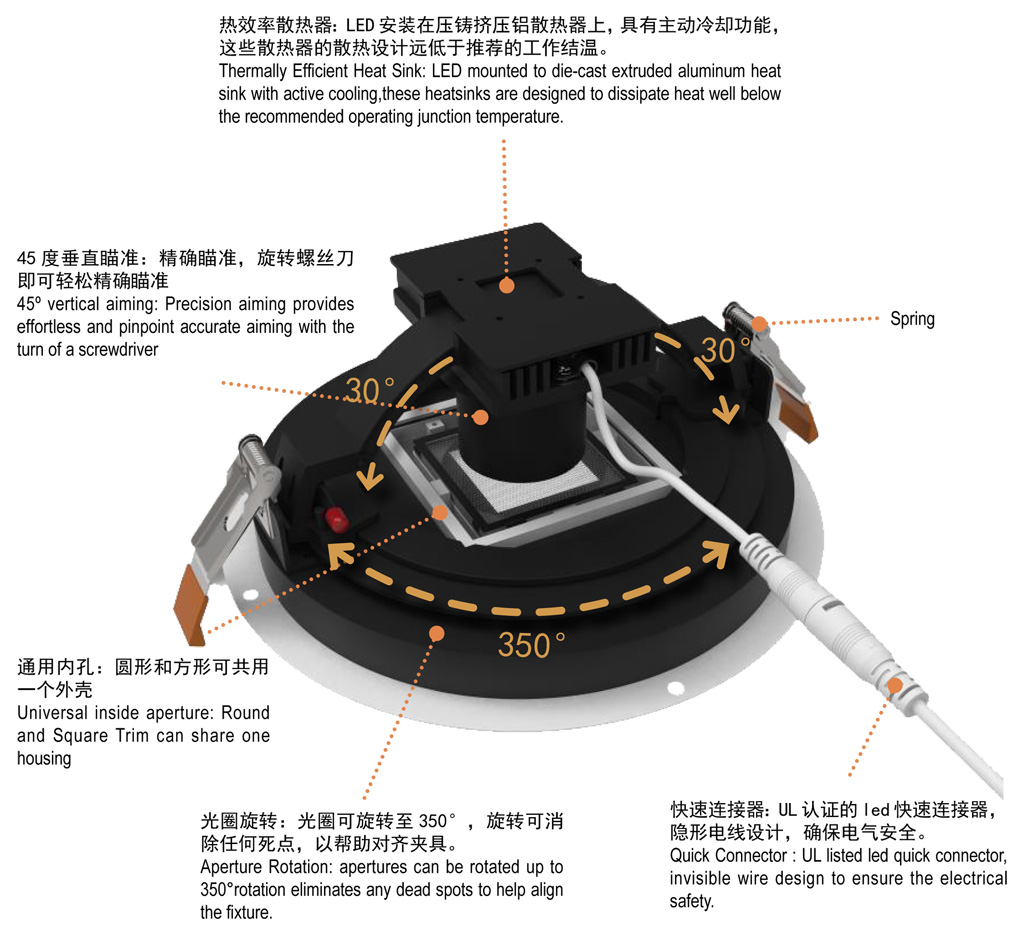 热效率散热器：LED 安装在压铸挤压铝散热器上，具有主动冷却功能，这些散热器的散热设计远低于推荐的工作结温。
Thermally Efficient Heat Sink: LED mounted to die-cast extruded aluminum heat sink with active cooling,these heatsinks are designed to dissipate heat well below the recommended operating junction temperature.

45 度垂直瞄准：精确瞄准，旋转螺丝刀即可轻松精确瞄准
45º vertical aiming: Precision aiming provides effortless and pinpoint accurate aiming with the turn of a screwdriver

Spring

30°

30°

350°

通用内孔：圆形和方形可共用一个外壳
Universal inside aperture: Round and Square Trim can share one housing

光圈旋转：光圈可旋转至 350°，旋转可消除任何死点，以帮助对齐夹具。
Aperture Rotation: apertures can be rotated up to 350°rotation eliminates any dead spots to help align the fixture.

快速连接器：UL 认证的 led 快速连接器，隐形电线设计，确保电气安全。
Quick Connector : UL listed led quick connector, invisible wire design to ensure the electrical safety.